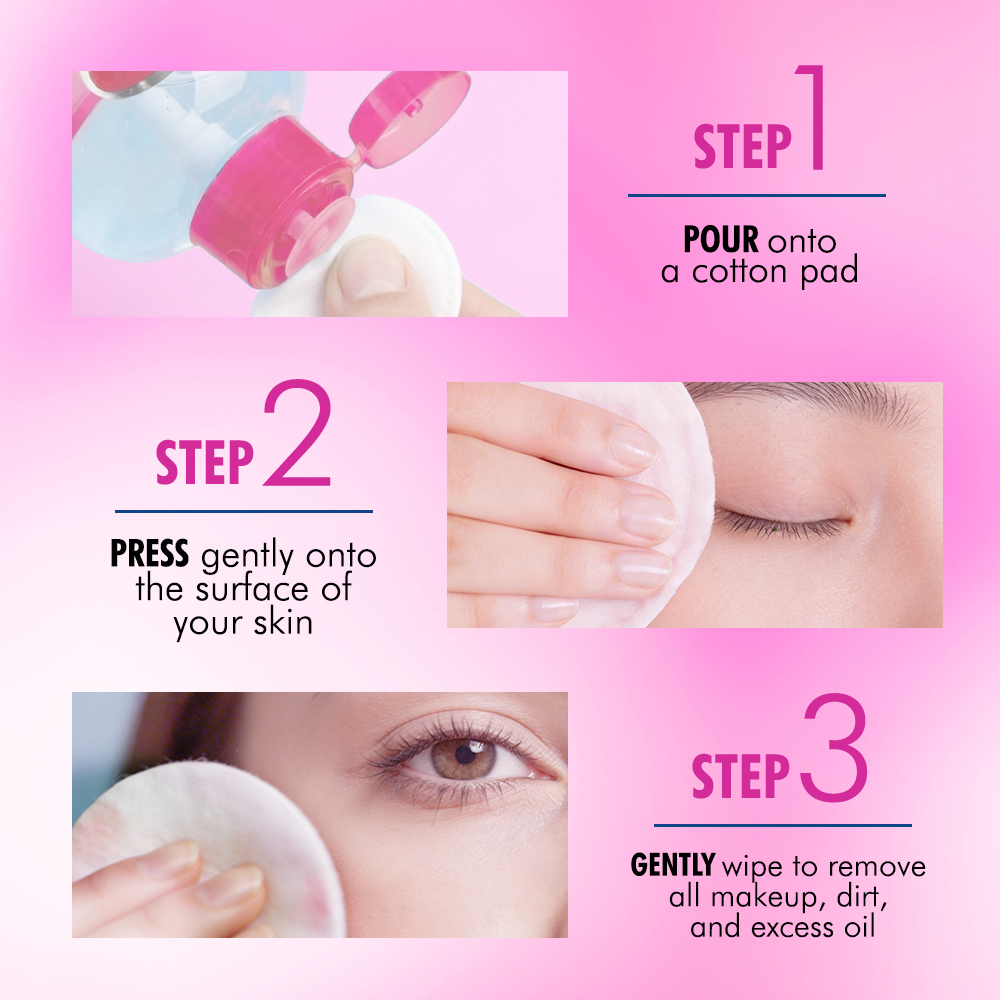 STEP 1

POUR onto a cotton pad

STEP 2

PRESS gently onto the surface of your skin

STEP 3

GENTLY wipe to remove all makeup, dirt, and excess oil