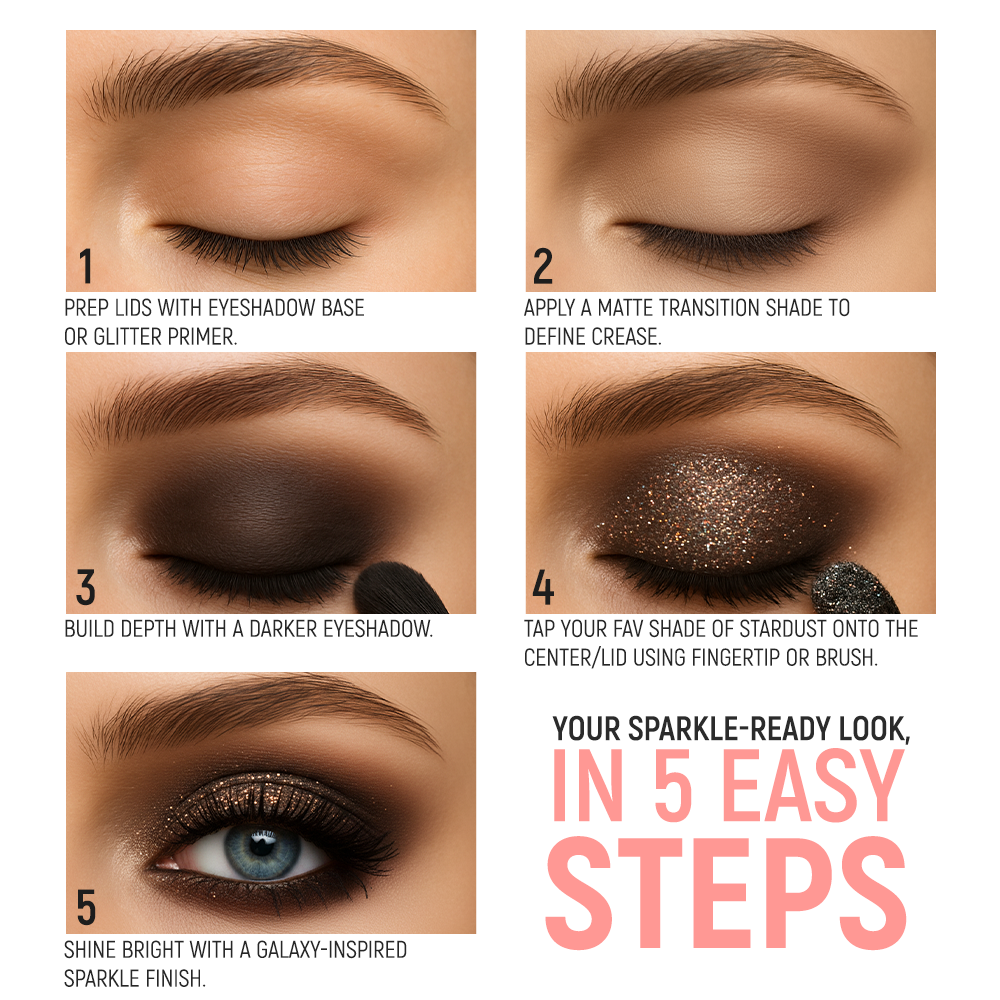 1
PREP LIDS WITH EYESHADOW BASE OR GLITTER PRIMER.

2
APPLY A MATTE TRANSITION SHADE TO DEFINE CREASE.

3
BUILD DEPTH WITH A DARKER EYESHADOW.

4
TAP YOUR FAV SHADE OF STARDUST ONTO THE CENTER/LID USING FINGERTIP OR BRUSH.

5
SHINE BRIGHT WITH A GALAXY-INSPIRED SPARKLE FINISH.

YOUR SPARKLE-READY LOOK,
IN 5 EASY
STEPS